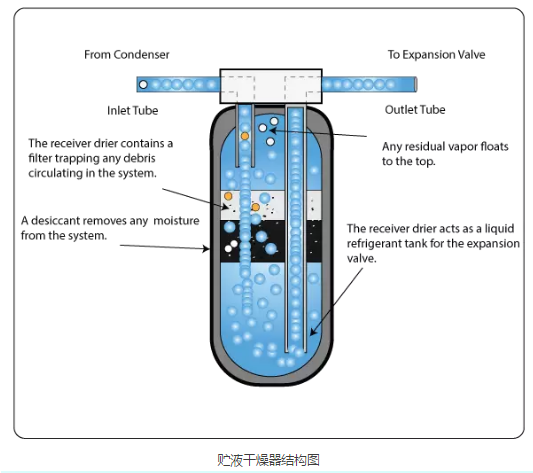 From Condenser

To Expansion Valve

Inlet Tube

Outlet Tube

The receiver drier contains a filter trapping any debris circulating in the system.

Any residual vapor floats to the top.

A desiccant removes any moisture from the system.

The receiver drier acts as a liquid refrigerant tank for the expansion valve.

贮液干燥器结构图