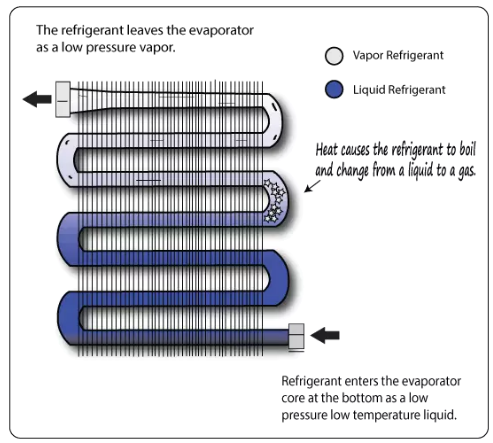 The refrigerant leaves the evaporator as a low pressure vapor.

Vapor Refrigerant

Liquid Refrigerant

Heat causes the refrigerant to boil and change from a liquid to a gas.

Refrigerant enters the evaporator core at the bottom as a low pressure low temperature liquid.